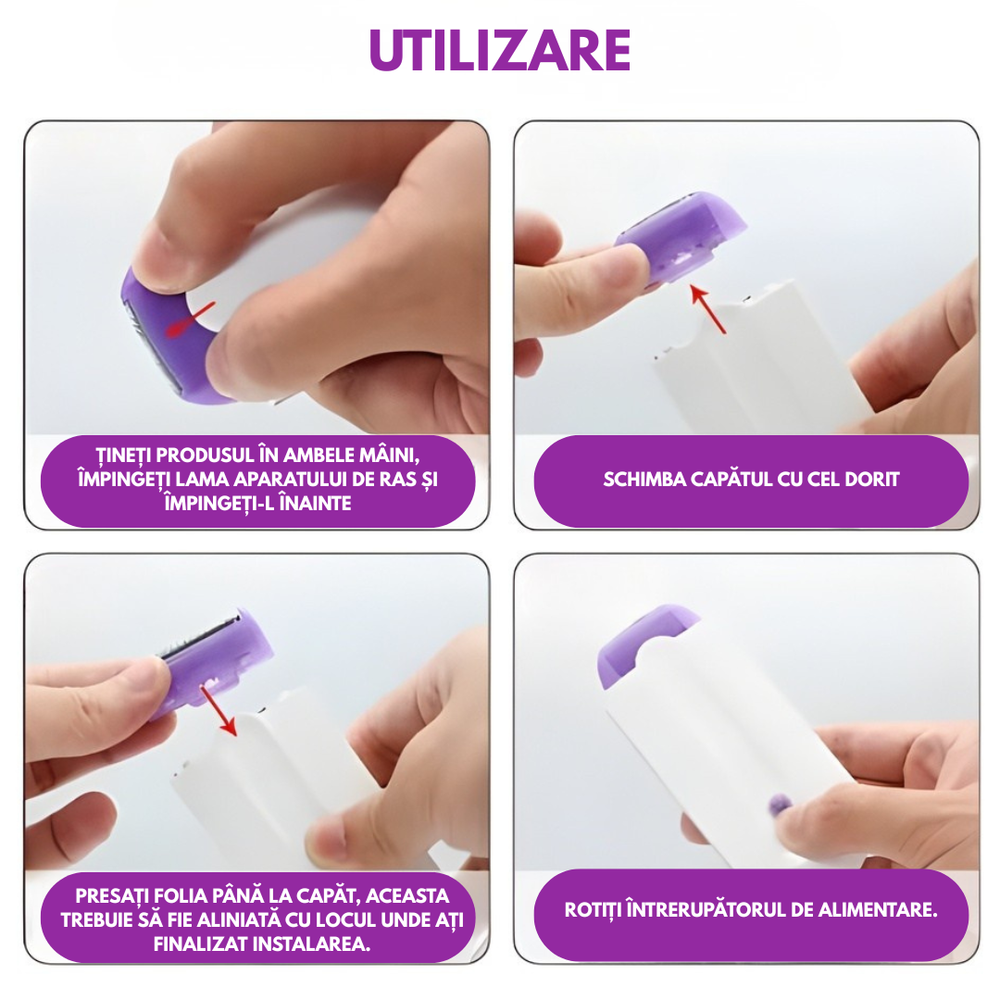 UTILIZARE

ȚINEȚI PRODUSUL ÎN AMBELE MÂINI, ÎMPINGEȚI LAMA APARATULUI DE RAS ȘI ÎMPINGEȚI-L ÎNAINTE

SCHIMBA CAPĂTUL CU CEL DORIT

PRESAȚI FOLIA PÂNĂ LA CAPĂT, ACEASTA TREBUIE SĂ FIE ALINIATĂ CU LOCUL UNDE AȚI FINALIZAT INSTALAREA.

ROTIȚI ÎNTRERUPĂTORUL DE ALIMENTARE.